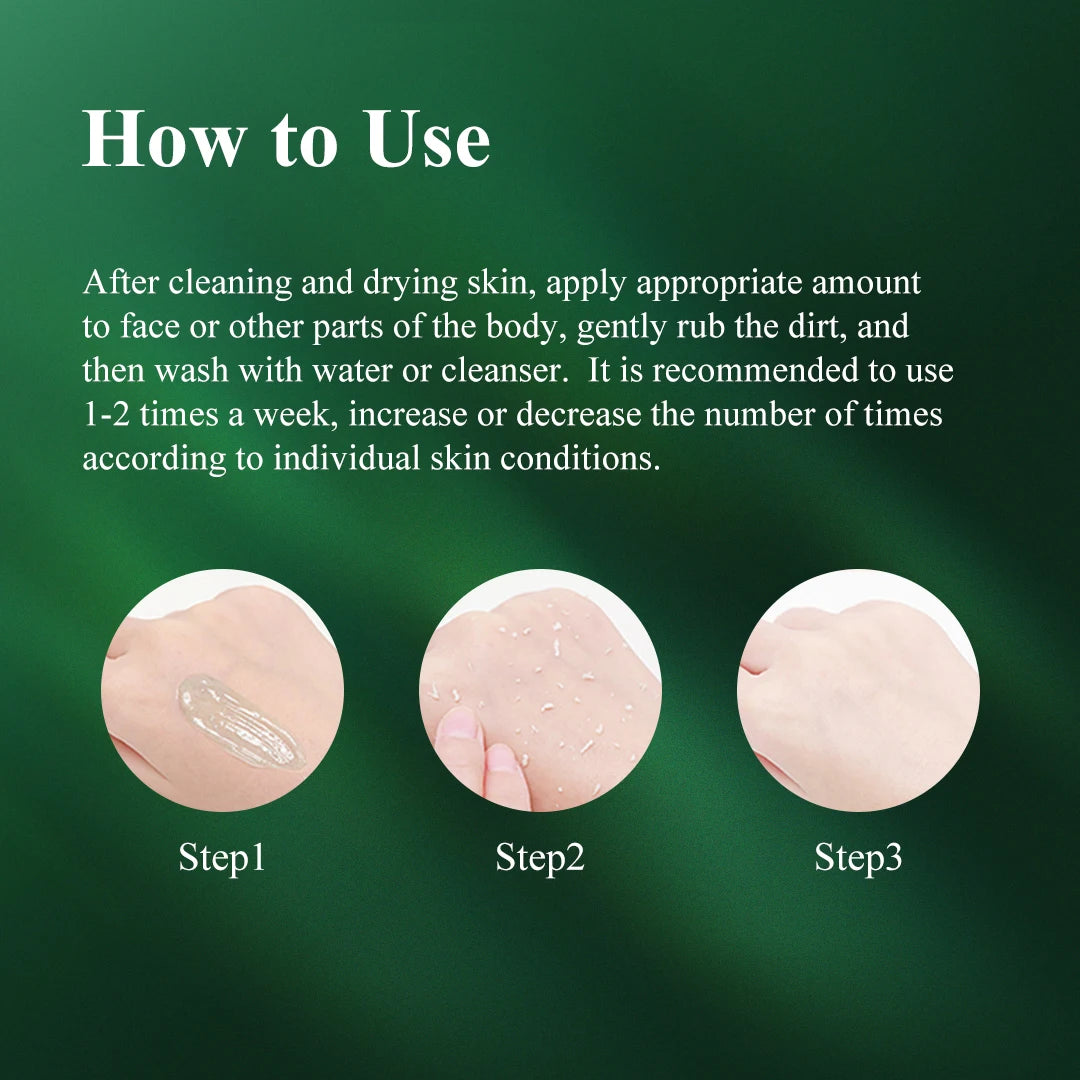 How to Use

After cleaning and drying skin, apply appropriate amount to face or other parts of the body, gently rub the dirt, and then wash with water or cleanser.  It is recommended to use 1-2 times a week, increase or decrease the number of times according to individual skin conditions.

Step1

Step2

Step3